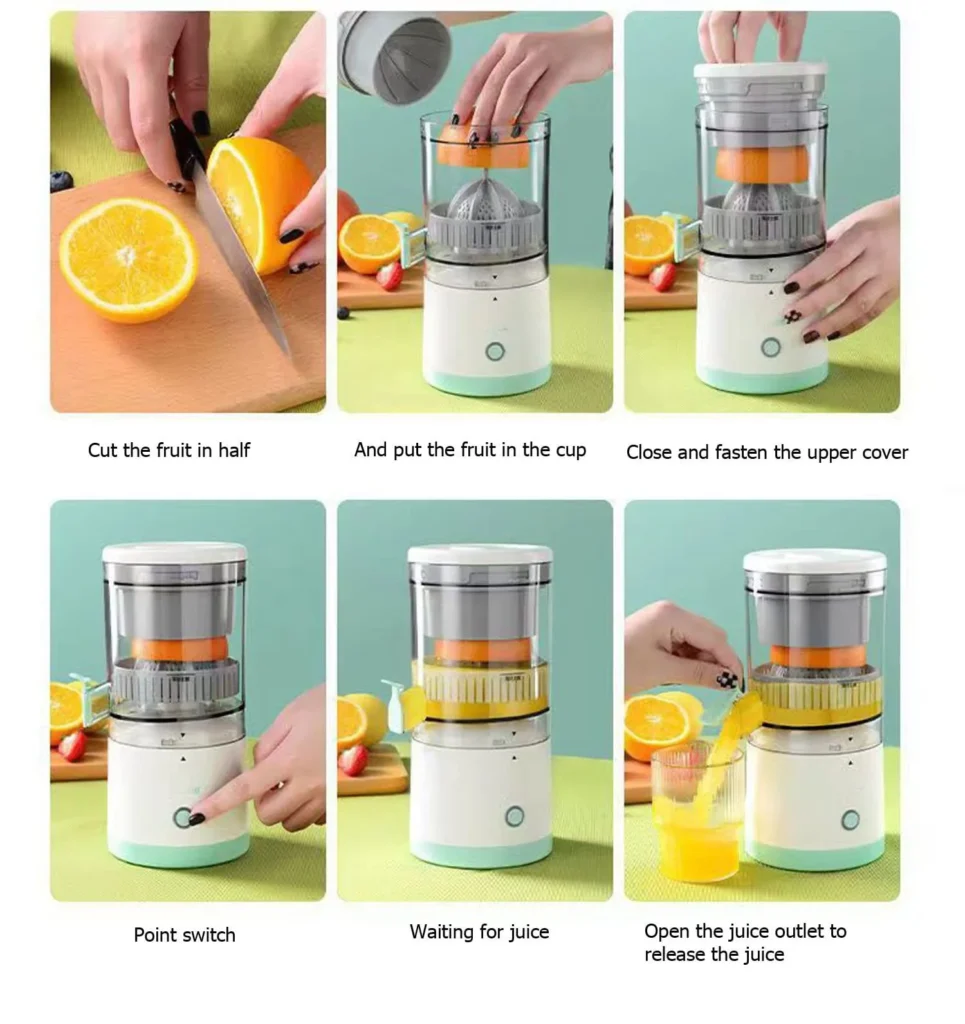 Cut the fruit in half

And put the fruit in the cup

Close and fasten the upper cover

Point switch

Waiting for juice

Open the juice outlet to release the juice